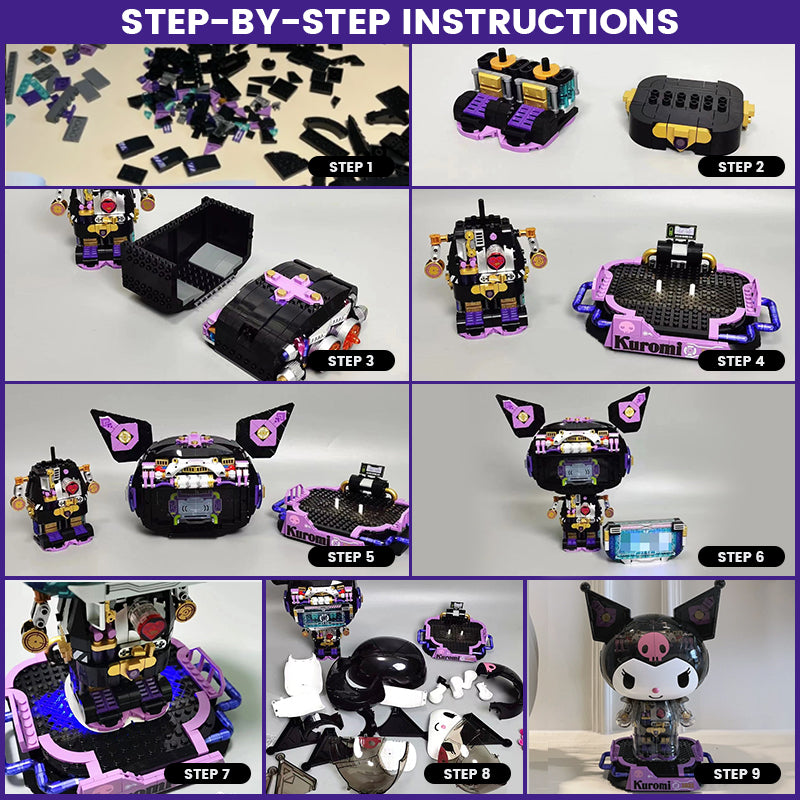 STEP-BY-STEP INSTRUCTIONS

STEP 1

STEP 2

STEP 3

Kuromi

STEP 4

Kuromi

STEP 5

STEP 6

STEP 7

STEP 8

Kuromi

STEP 9